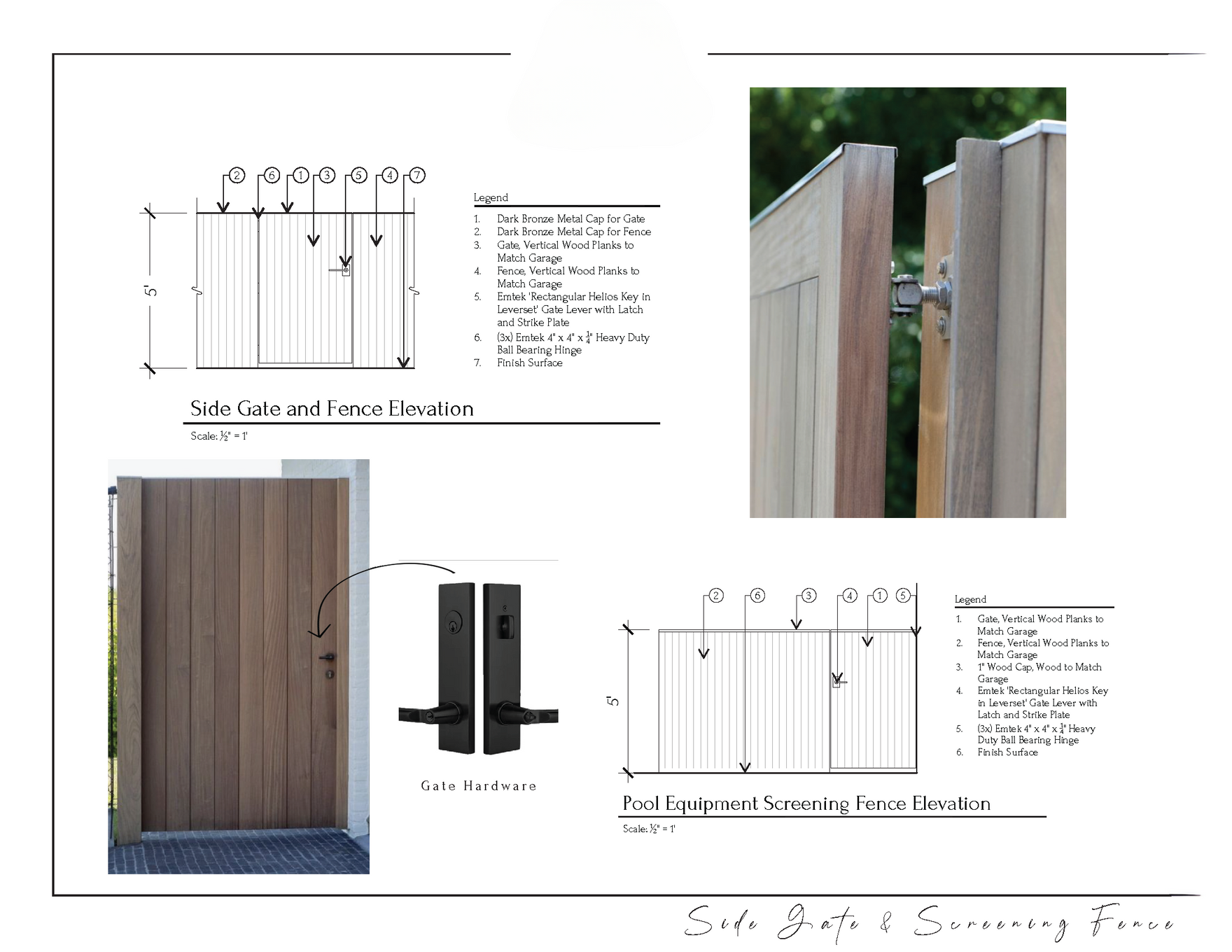 2 6 1 3 5 4 7

5'

Legend
1. Dark Bronze Metal Cap for Gate
2. Dark Bronze Metal Cap for Fence
3. Gate, Vertical Wood Planks to Match Garage
4. Fence, Vertical Wood Planks to Match Garage
5. Emtek 'Rectangular Helios Key in Leverset' Gate Lever with Latch and Strike Plate
6. (3x) Emtek 4" x 4" x $\frac{1}{4}$" Heavy Duty Ball Bearing Hinge
7. Finish Surface

Side Gate and Fence Elevation

Scale: ½" = 1'

Gate Hardware

2 6 3 4 1 5

5'

Legend
1. Gate, Vertical Wood Planks to Match Garage
2. Fence, Vertical Wood Planks to Match Garage
3. 1" Wood Cap, Wood to Match Garage
4. Emtek 'Rectangular Helios Key in Leverset' Gate Lever with Latch and Strike Plate
5. (3x) Emtek 4" x 4" x $\frac{1}{4}$" Heavy Duty Ball Bearing Hinge
6. Finish Surface

Pool Equipment Screening Fence Elevation

Scale: ½" = 1'

Side Gate & Screening Fence